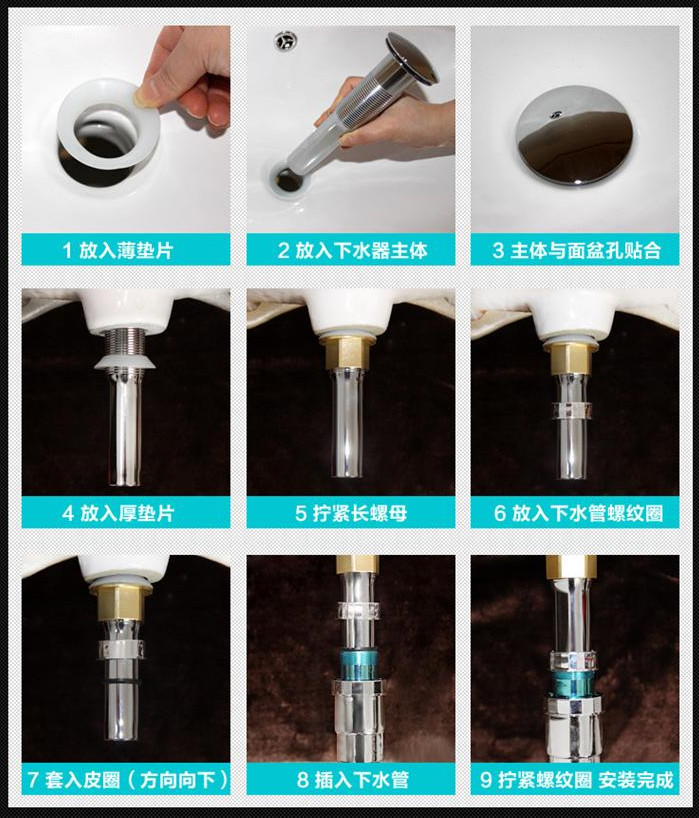 1 放入薄垫片

2 放入下水器主体

3 主体与面盆孔贴合

4 放入厚垫片

5 拧紧长螺母

6 放入下水管螺纹圈

7 套入皮圈（方向向下）

8 插入下水管

9 拧紧螺纹圈 安装完成